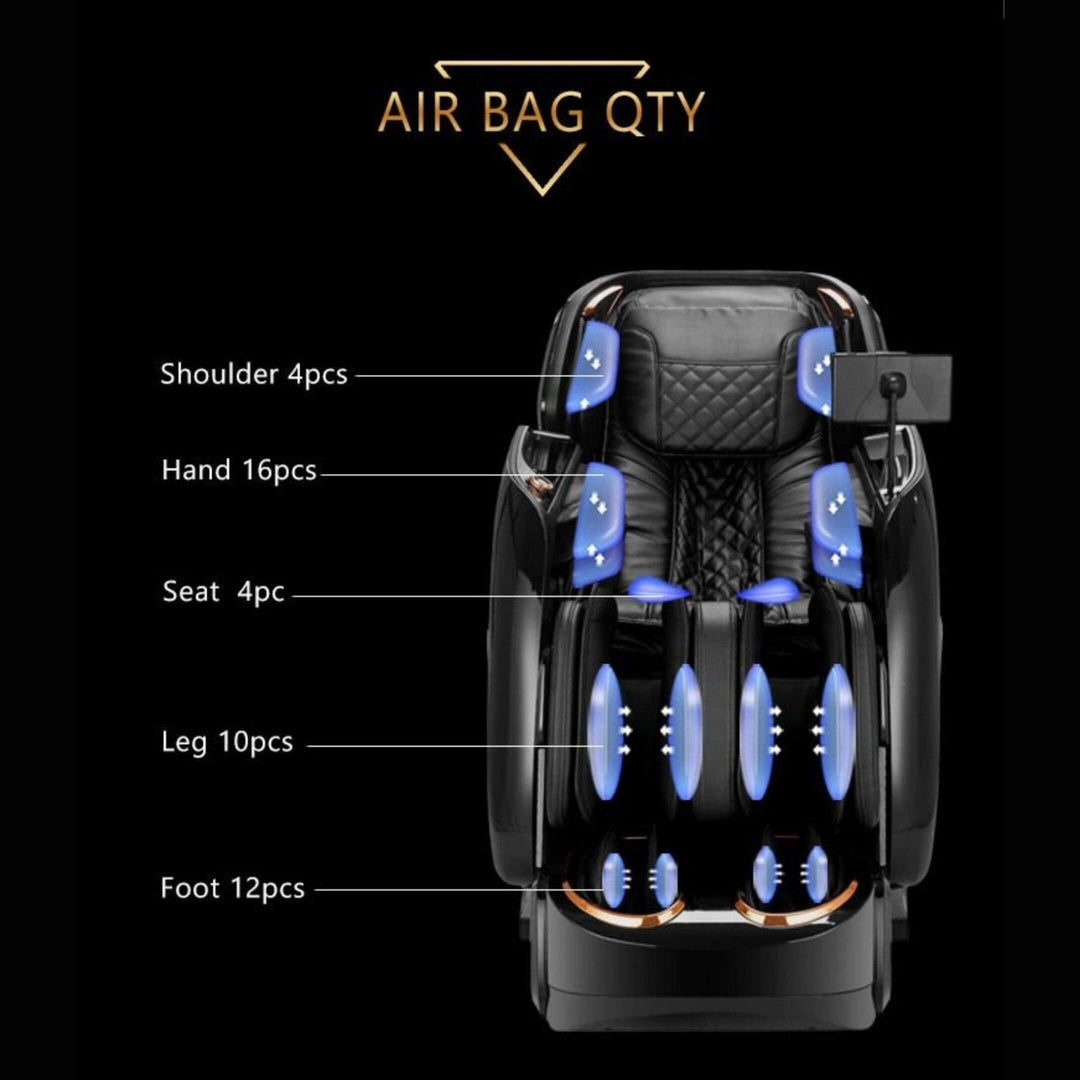 AIR BAG QTY

Shoulder 4pcs

Hand 16pcs

Seat 4pc

Leg 10pcs

Foot 12pcs